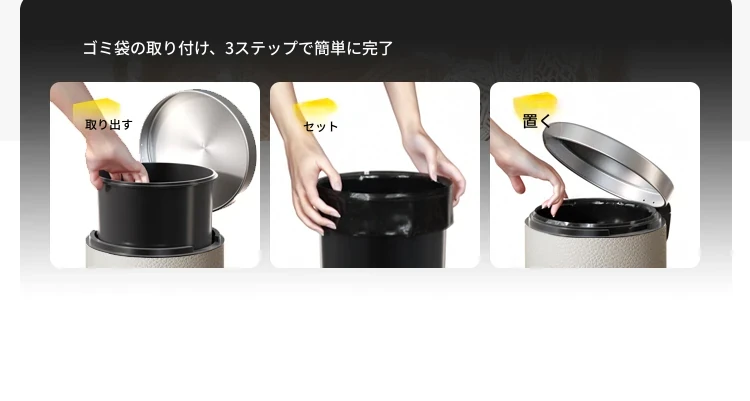 ゴミ袋の取り付け、3ステップで簡単に完了

取り出す

セット

置く