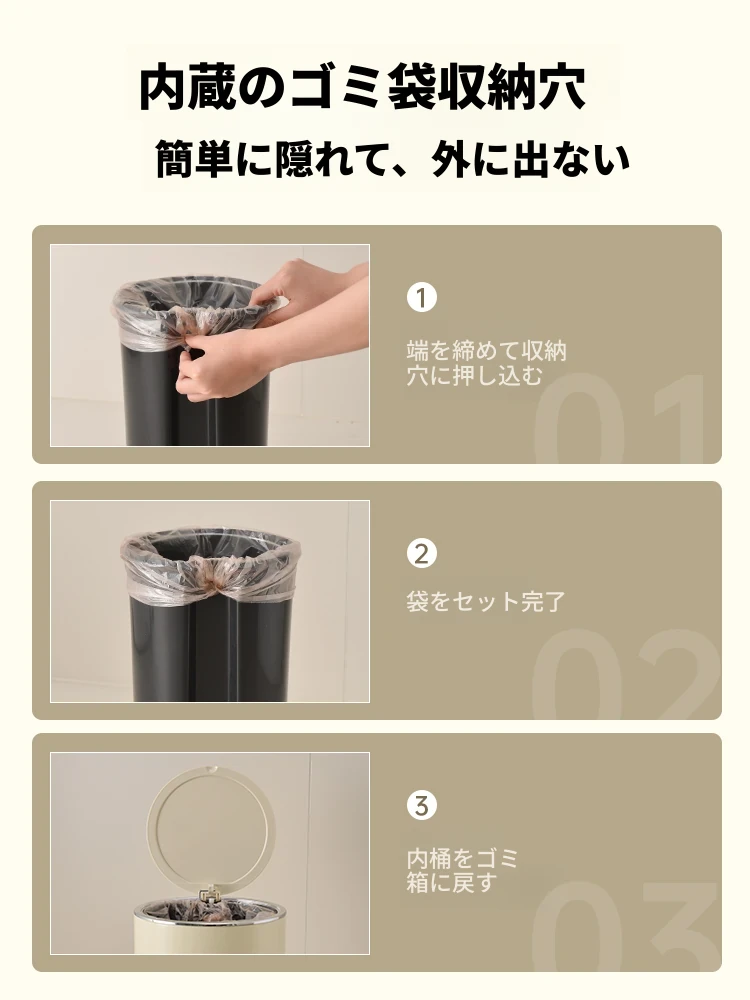 内蔵のゴミ袋収納穴
簡単に隠れて、外に出ない

1
端を締めて収納穴に押し込む
01

2
袋をセット完了
02

3
内桶をゴミ箱に戻す
03