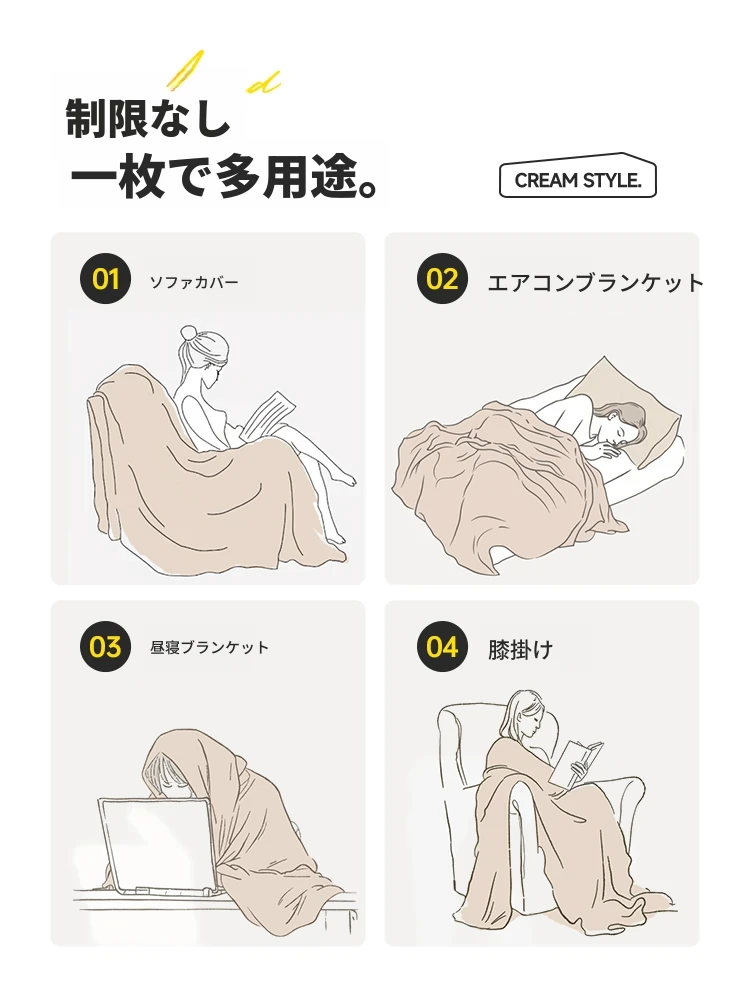 制限なし
一枚で多用途。

CREAM STYLE.

01 ソファカバー

02 エアコンブランケット

03 昼寝ブランケット

04 膝掛け