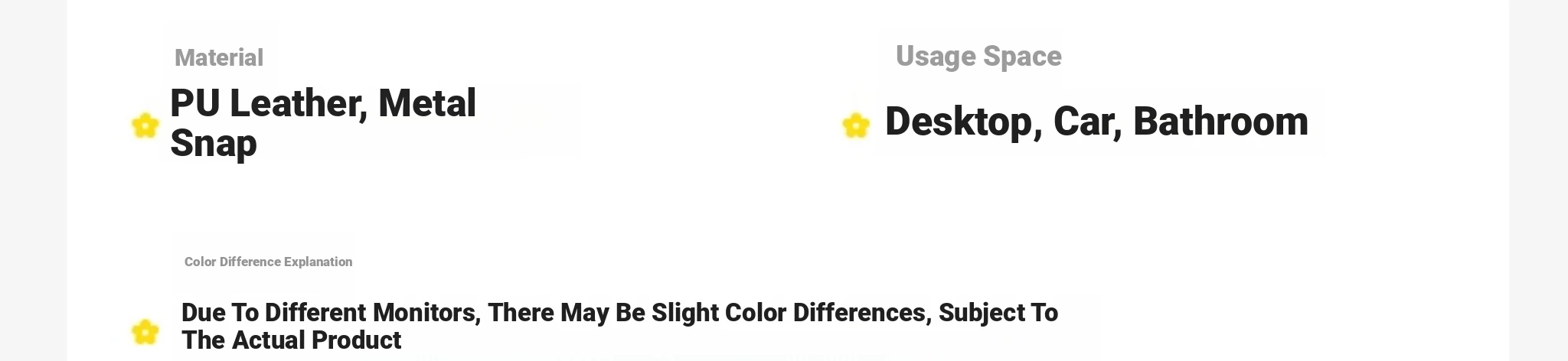 Material

PU Leather, Metal Snap

Usage Space

Desktop, Car, Bathroom

Color Difference Explanation

Due To Different Monitors, There May Be Slight Color Differences, Subject To The Actual Product