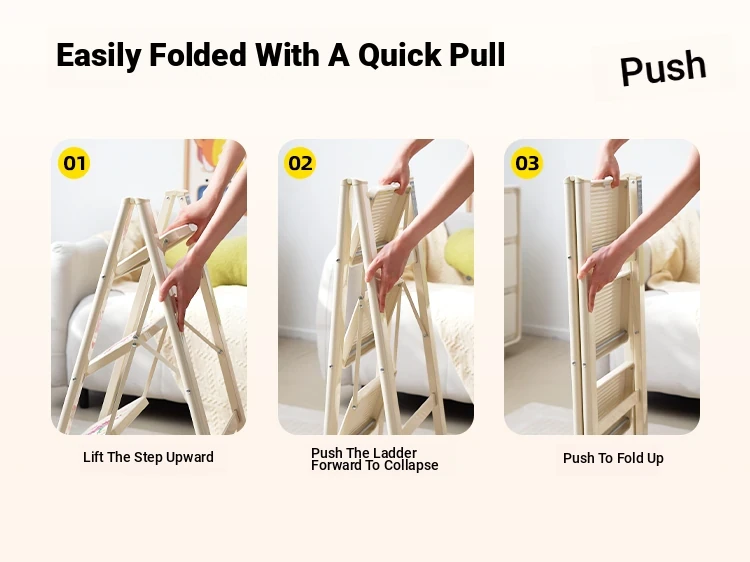 Easily Folded With A Quick Pull

Push

01

02

03

Lift The Step Upward

Push The Ladder Forward To Collapse

Push To Fold Up