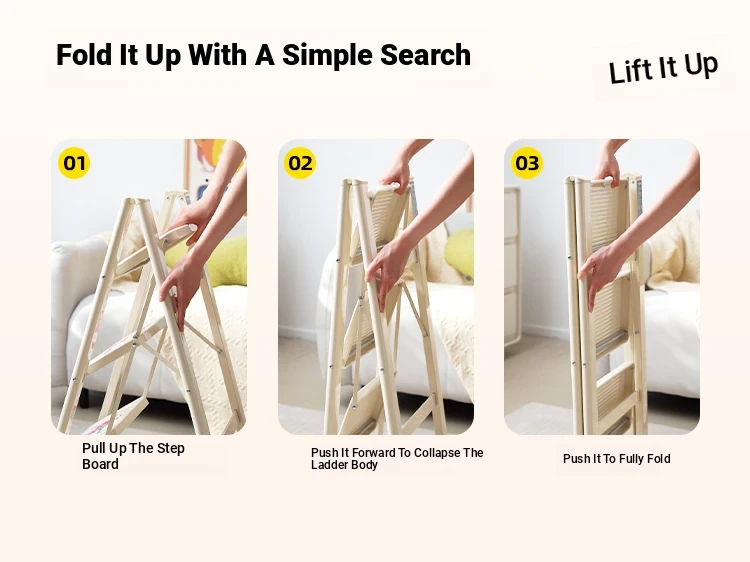 Fold It Up With A Simple Search

Lift It Up

01

Pull Up The Step Board

02

Push It Forward To Collapse The Ladder Body

03

Push It To Fully Fold